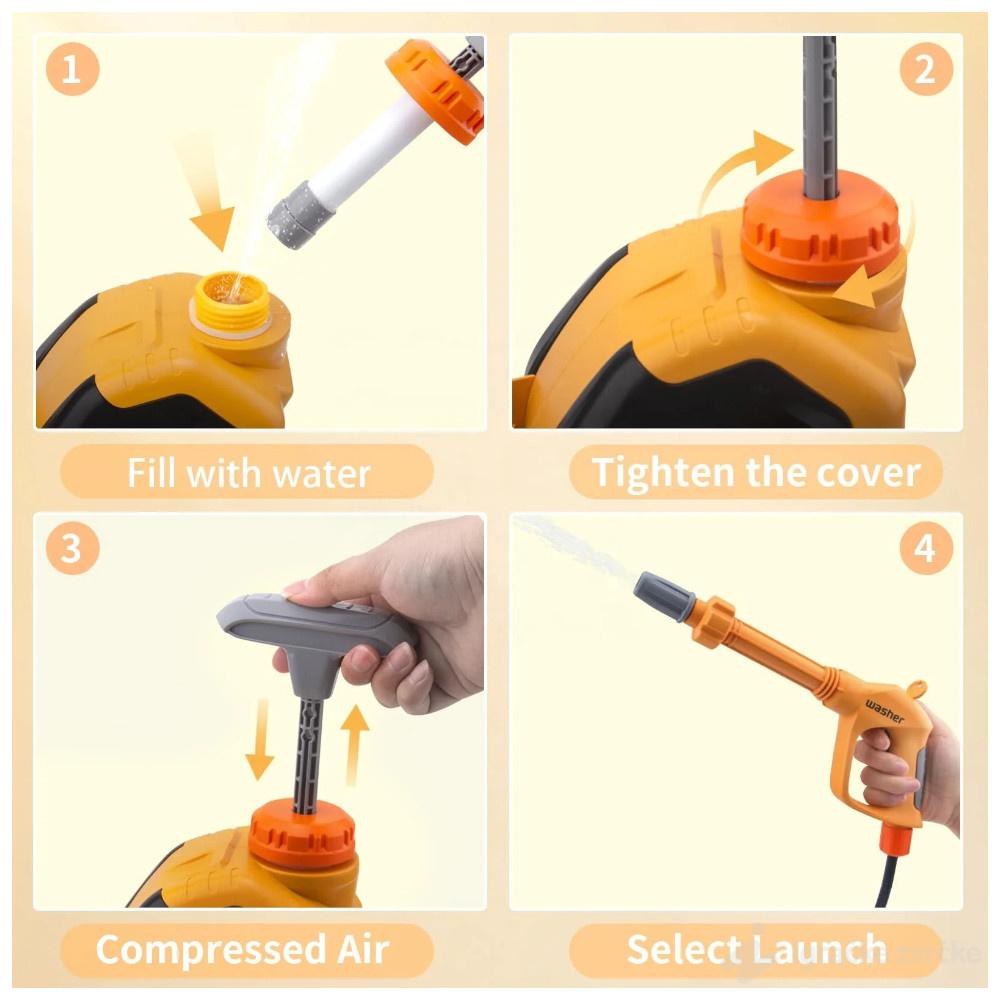 1

Fill with water

2

Tighten the cover

3

Compressed Air

4

washer

Select Launch